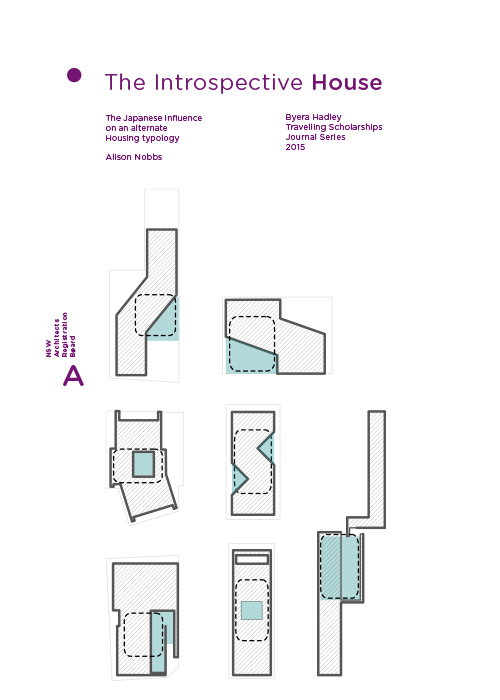 The Introspective House

The Japanese Influence on an alternate Housing typology

Alison Nobbs

Byera Hadley Travelling Scholarships Journal Series 2015

NSW Architects Registration Board

A